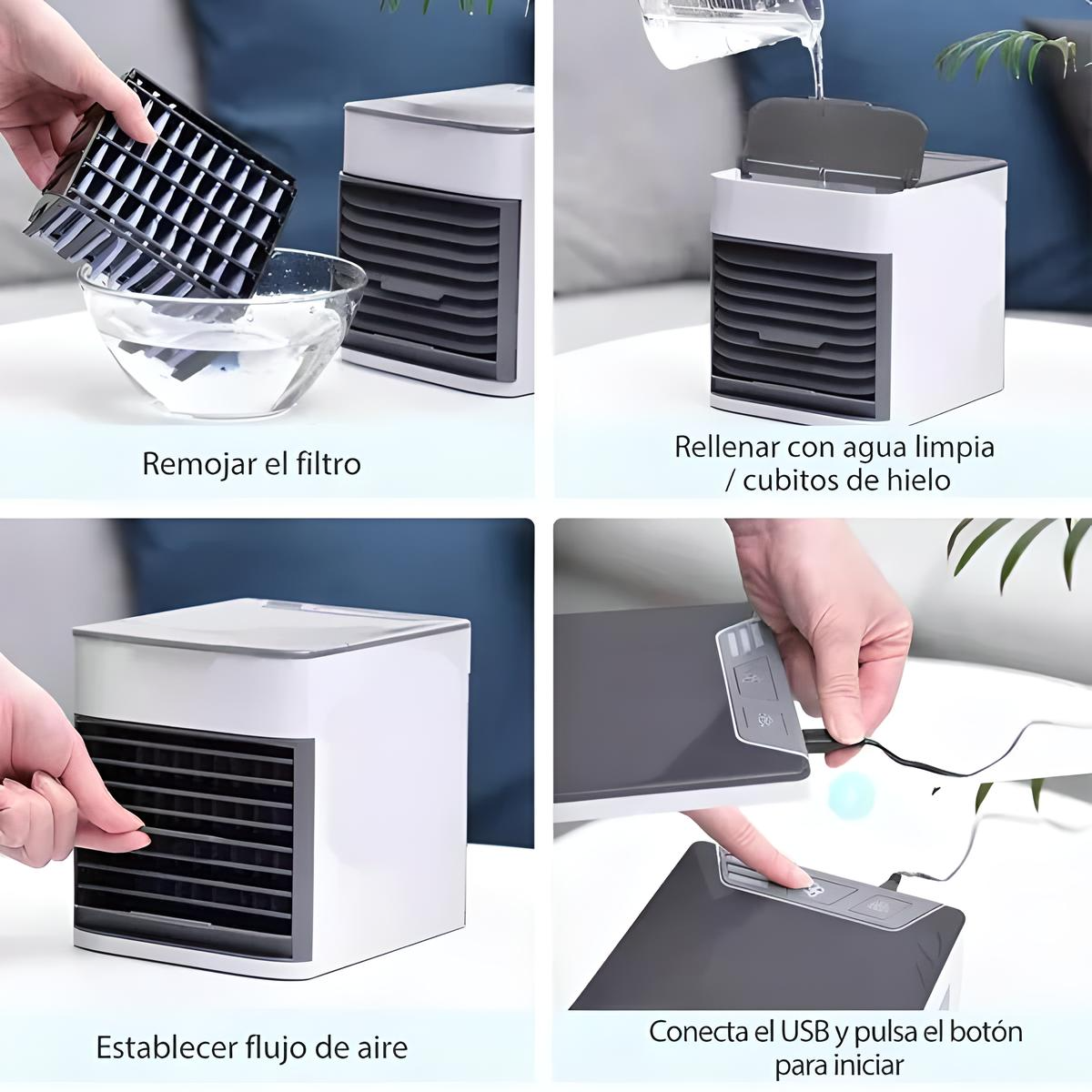 Remojar el filtro

Rellenar con agua limpia / cubitos de hielo

Establecer flujo de aire

Conecta el USB y pulsa el botón para iniciar